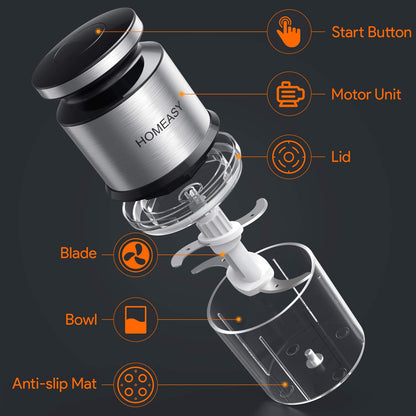 Start Button

Motor Unit

HOMEASY

Lid

Blade

Bowl

Anti-slip Mat