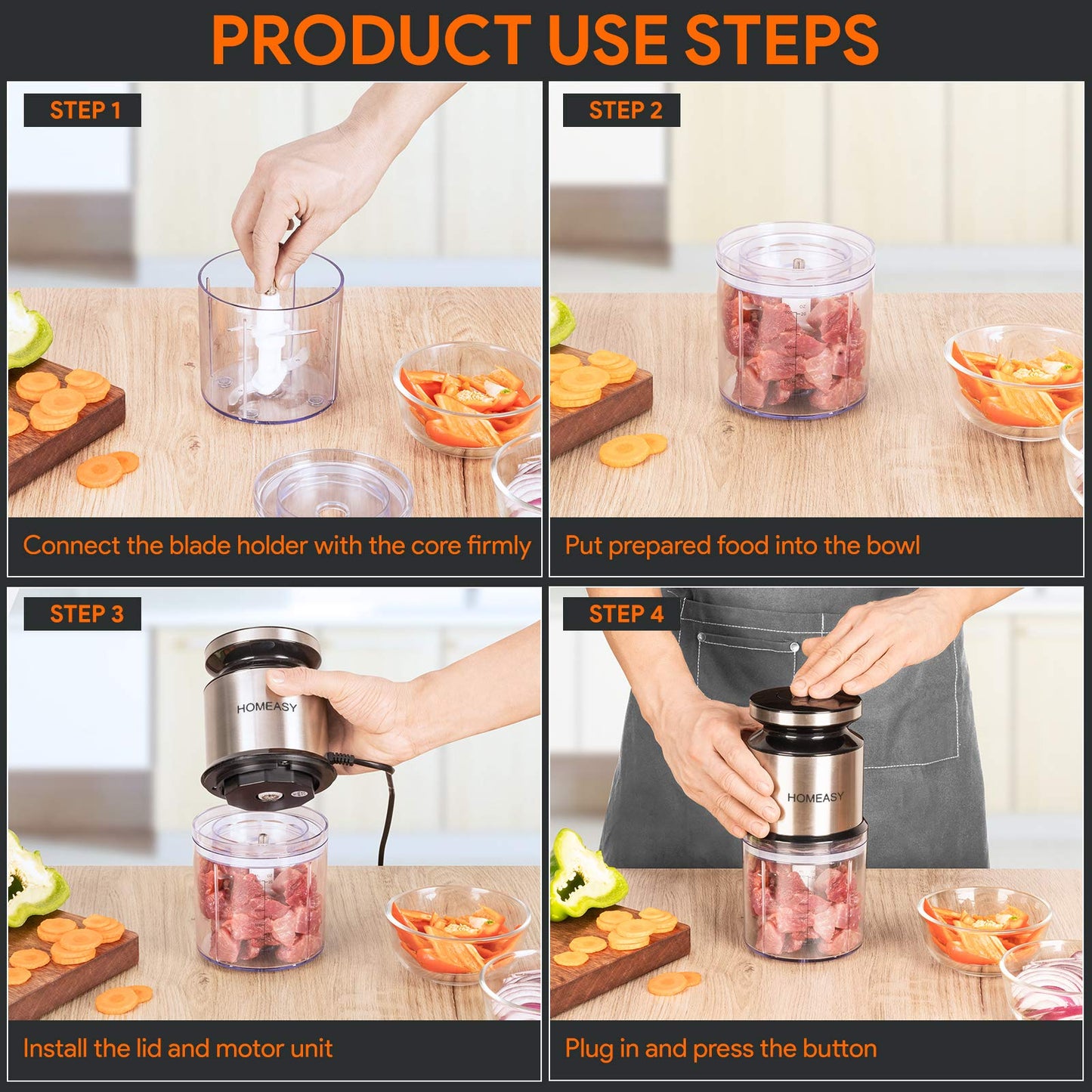 PRODUCT USE STEPS

STEP 1

Connect the blade holder with the core firmly

STEP 2

Put prepared food into the bowl

STEP 3

HOMEASY

Install the lid and motor unit

STEP 4

HOMEASY

Plug in and press the button