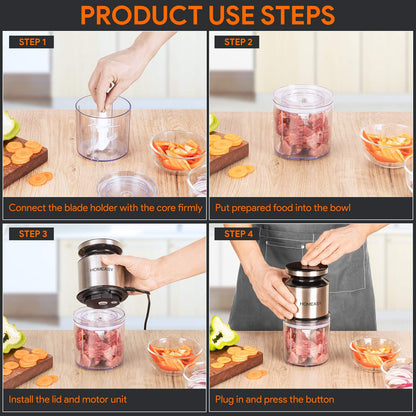 PRODUCT USE STEPS

STEP 1

Connect the blade holder with the core firmly

STEP 2

Put prepared food into the bowl

STEP 3

HOMEASY

Install the lid and motor unit

STEP 4

HOMEASY

Plug in and press the button